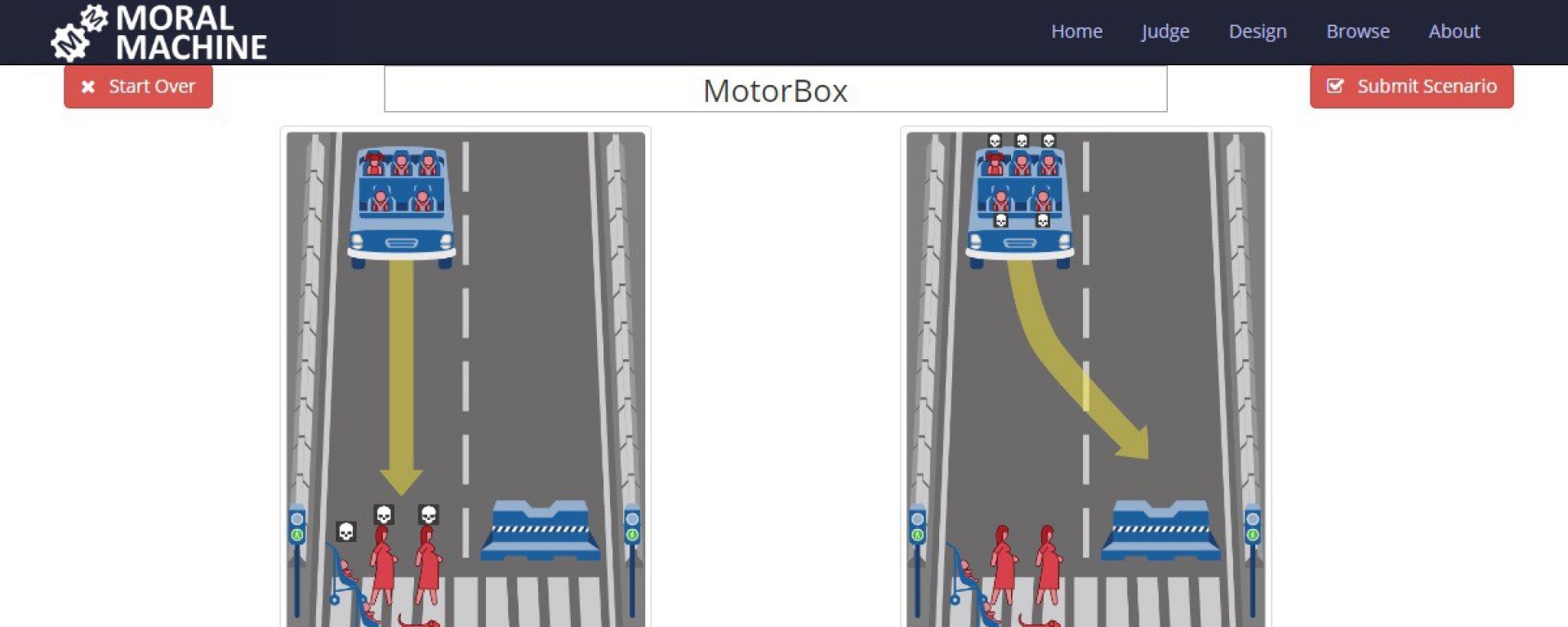 MORAL MACHINE

Home Judge Design Browse About

Start Over

MotorBox

Submit Scenario