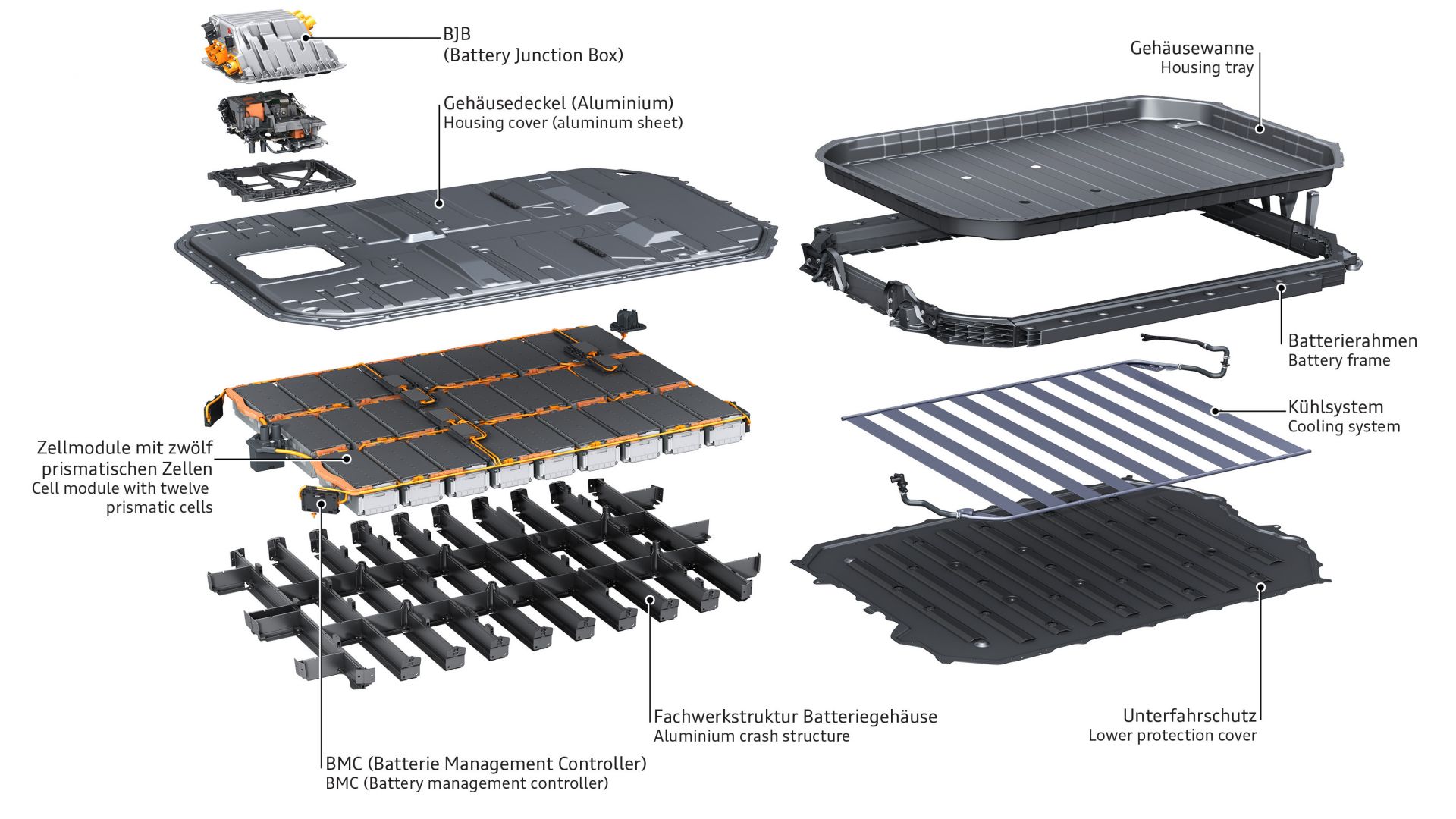 BJB
(Battery Junction Box)

Gehäusedeckel (Aluminium)
Housing cover (aluminum sheet)

Gehäusewanne
Housing tray

Batterierahmen
Battery frame

Kühlsystem
Cooling system

Zellmodule mit zwölf prismatischen Zellen
Cell module with twelve prismatic cells

Fachwerkstruktur Batteriegehäuse
Aluminium crash structure

Unterfahrschutz
Lower protection cover

BMC (Batterie Management Controller)
BMC (Battery management controller)