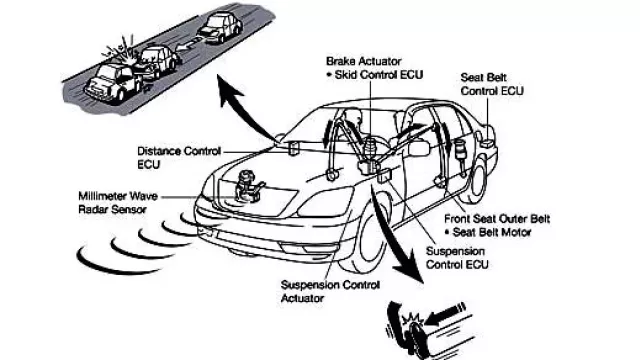 Brake Actuator
• Skid Control ECU

Seat Belt
Control ECU

Distance Control
ECU

Millimeter Wave
Radar Sensor

Front Seat Outer Belt
• Seat Belt Motor

Suspension
Control ECU

Suspension Control
Actuator